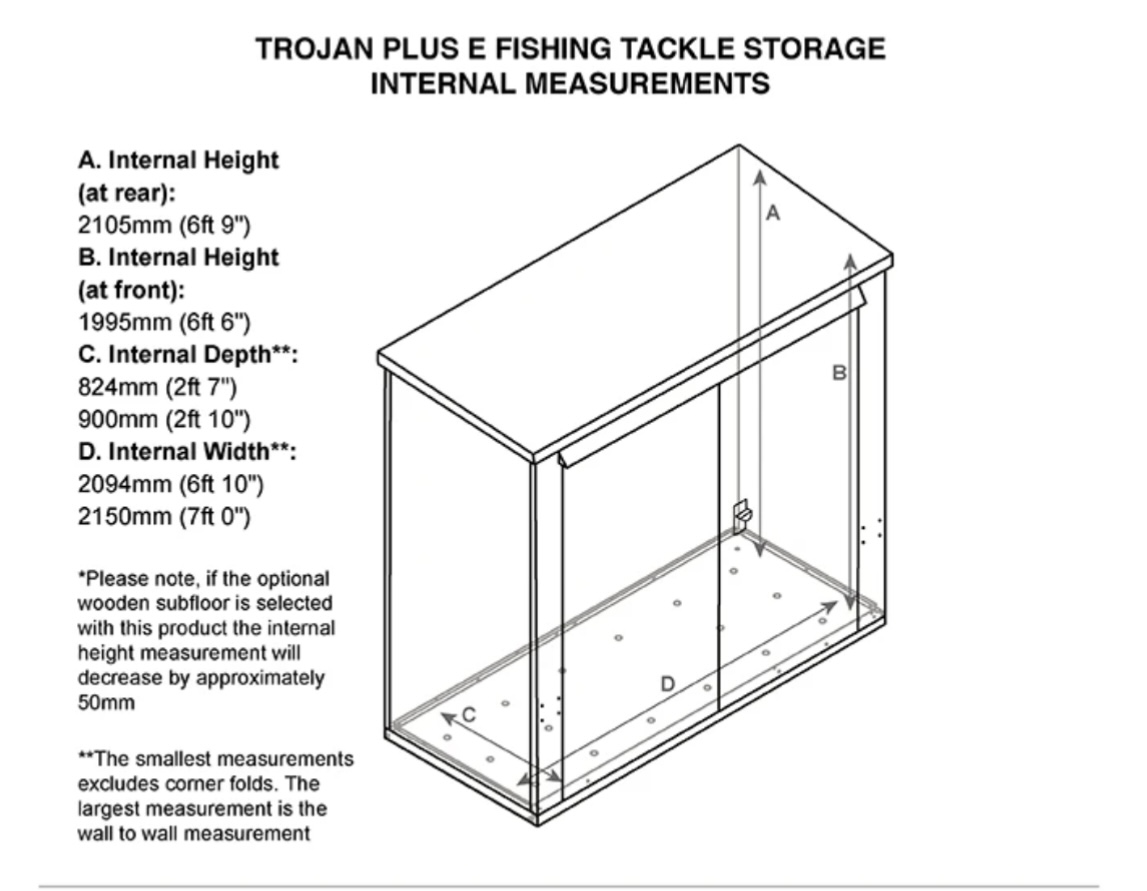 TROJAN PLUS E FISHING TACKLE STORAGE
INTERNAL MEASUREMENTS

A. Internal Height (at rear):
2105mm (6ft 9")
B. Internal Height (at front):
1995mm (6ft 6")
C. Internal Depth**:
824mm (2ft 7")
900mm (2ft 10")
D. Internal Width**:
2094mm (6ft 10")
2150mm (7ft 0")

*Please note, if the optional wooden subfloor is selected with this product the internal height measurement will decrease by approximately 50mm

**The smallest measurements excludes corner folds. The largest measurement is the wall to wall measurement

A
B
C
D